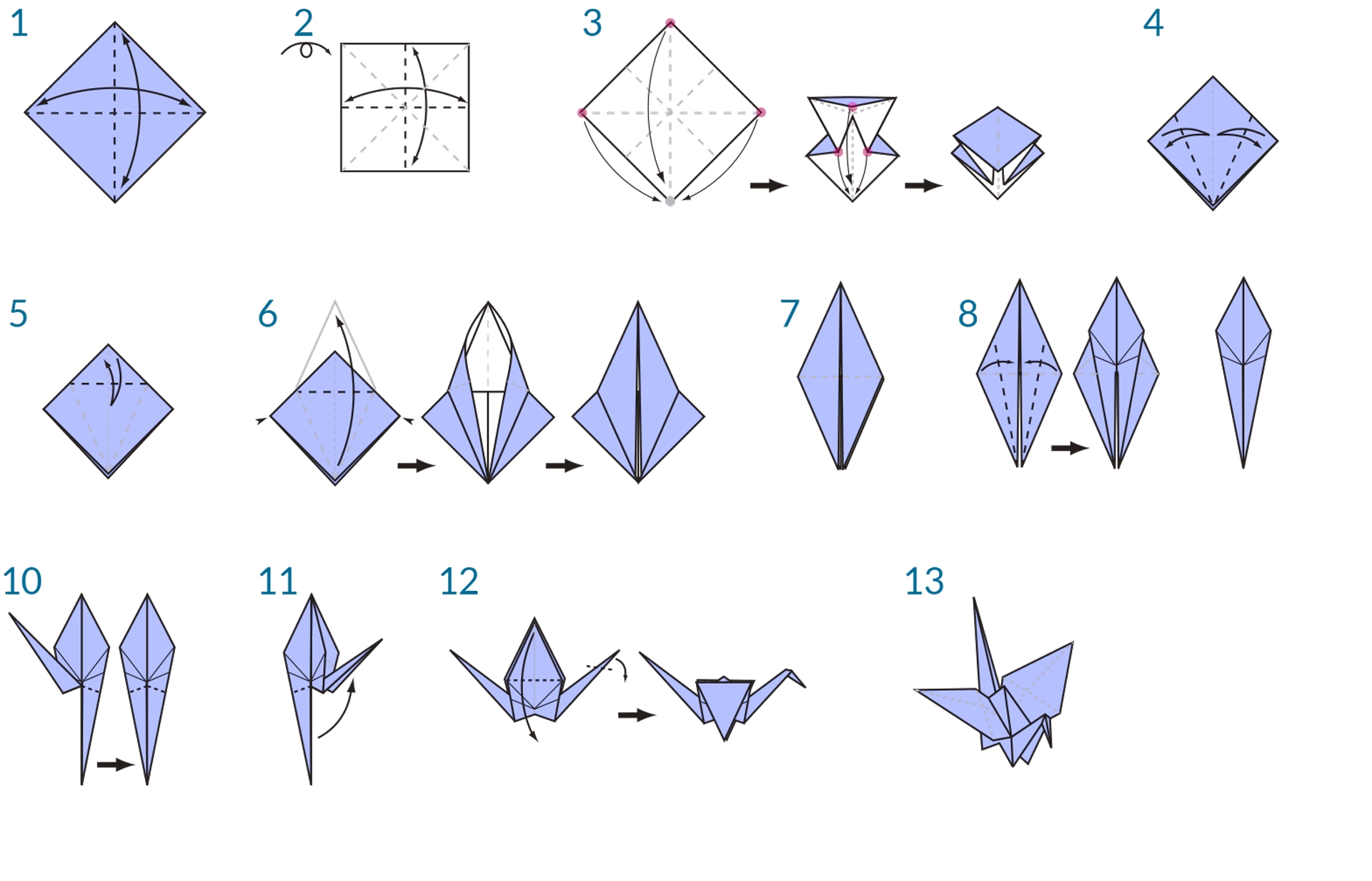 1

2

3

4

5

6

7

8

10

11

12

13